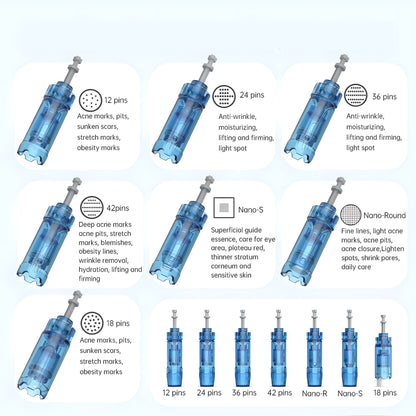 12 pins
Acne marks, pits, sunken scars, stretch marks, obesity marks

24 pins
Anti-wrinkle, moisturizing, lifting and firming, light spot

36 pins
Anti-wrinkle, moisturizing, lifting and firming, light spot

42pins
Deep acne marks acne pits, stretch marks, blemishes, obesity lines, wrinkle removal, hydration, lifting and firming

Nano-S
Superficial guide essence, care for eye area, plateau red, thinner stratum corneum and sensitive skin

Nano-Round
Fine lines, light acne marks, acne pits, acne closure,Lighten spots, shrink pores, daily care

18 pins
Acne marks, pits, sunken scars, stretch marks, obesity marks

12 pins 24 pins 36 pins 42 pins Nano-R Nano-S 18 pins