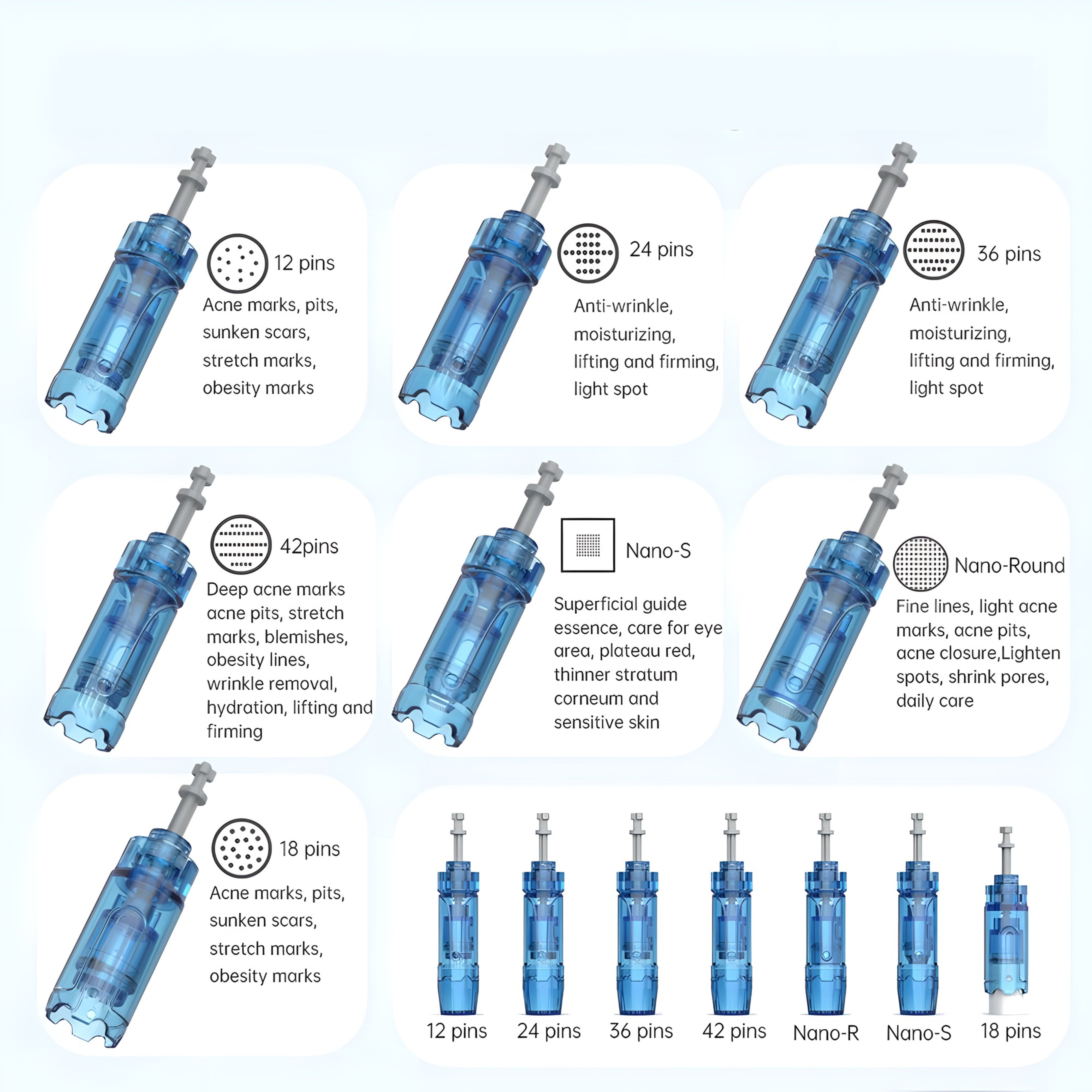 12 pins

Acne marks, pits, sunken scars, stretch marks, obesity marks

24 pins

Anti-wrinkle, moisturizing, lifting and firming, light spot

36 pins

Anti-wrinkle, moisturizing, lifting and firming, light spot

42pins

Deep acne marks acne pits, stretch marks, blemishes, obesity lines, wrinkle removal, hydration, lifting and firming

Nano-S

Superficial guide essence, care for eye area, plateau red, thinner stratum corneum and sensitive skin

Nano-Round

Fine lines, light acne marks, acne pits, acne closure,Lighten spots, shrink pores, daily care

18 pins

Acne marks, pits, sunken scars, stretch marks, obesity marks

12 pins 24 pins 36 pins 42 pins Nano-R Nano-S 18 pins