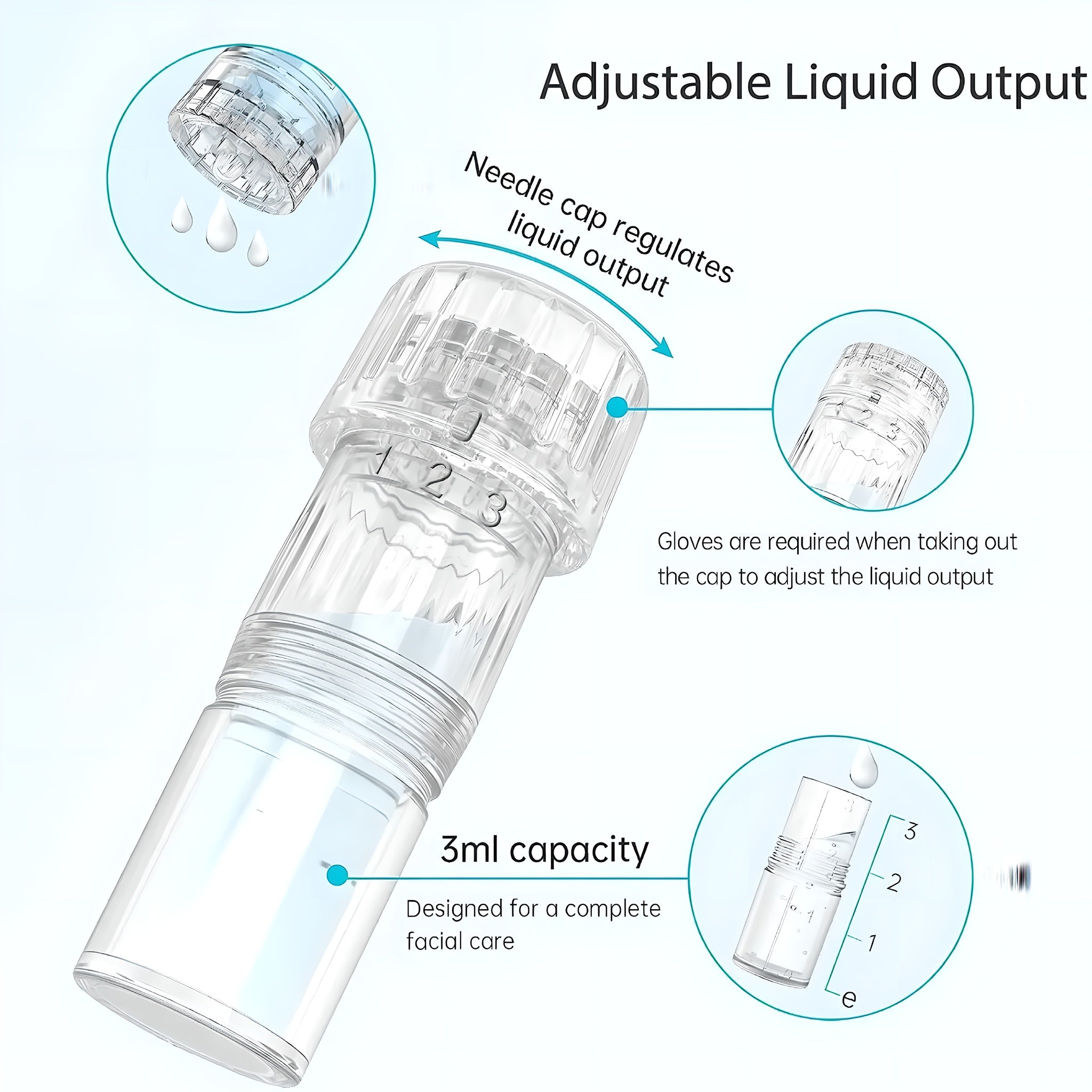 Adjustable Liquid Output

Needle cap regulates liquid output

0
1
2
3

Gloves are required when taking out the cap to adjust the liquid output

3ml capacity

Designed for a complete facial care

3
2
1
e