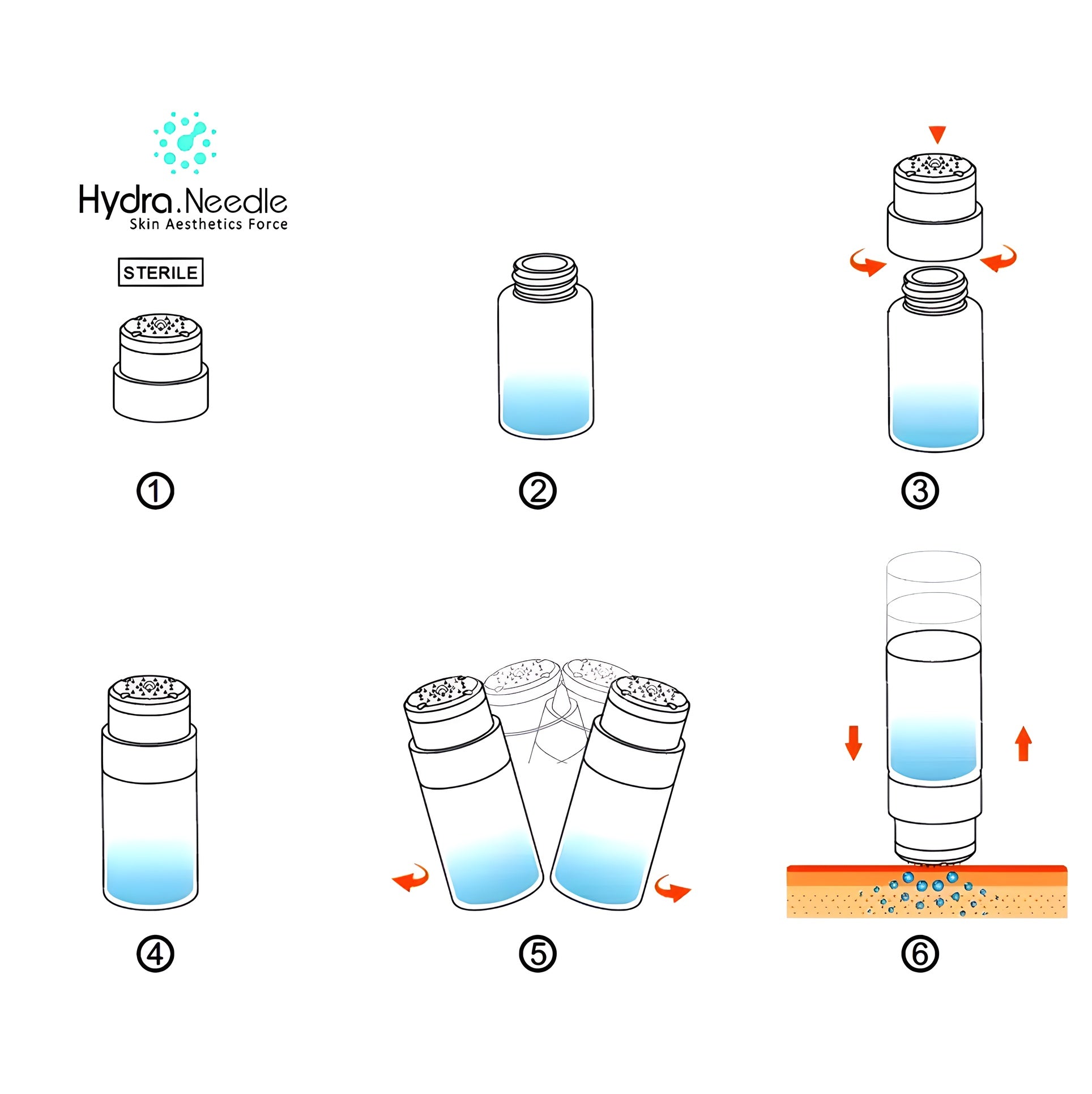 Hydra.Needle
Skin Aesthetics Force

STERILE

①

②

③

④

⑤

⑥