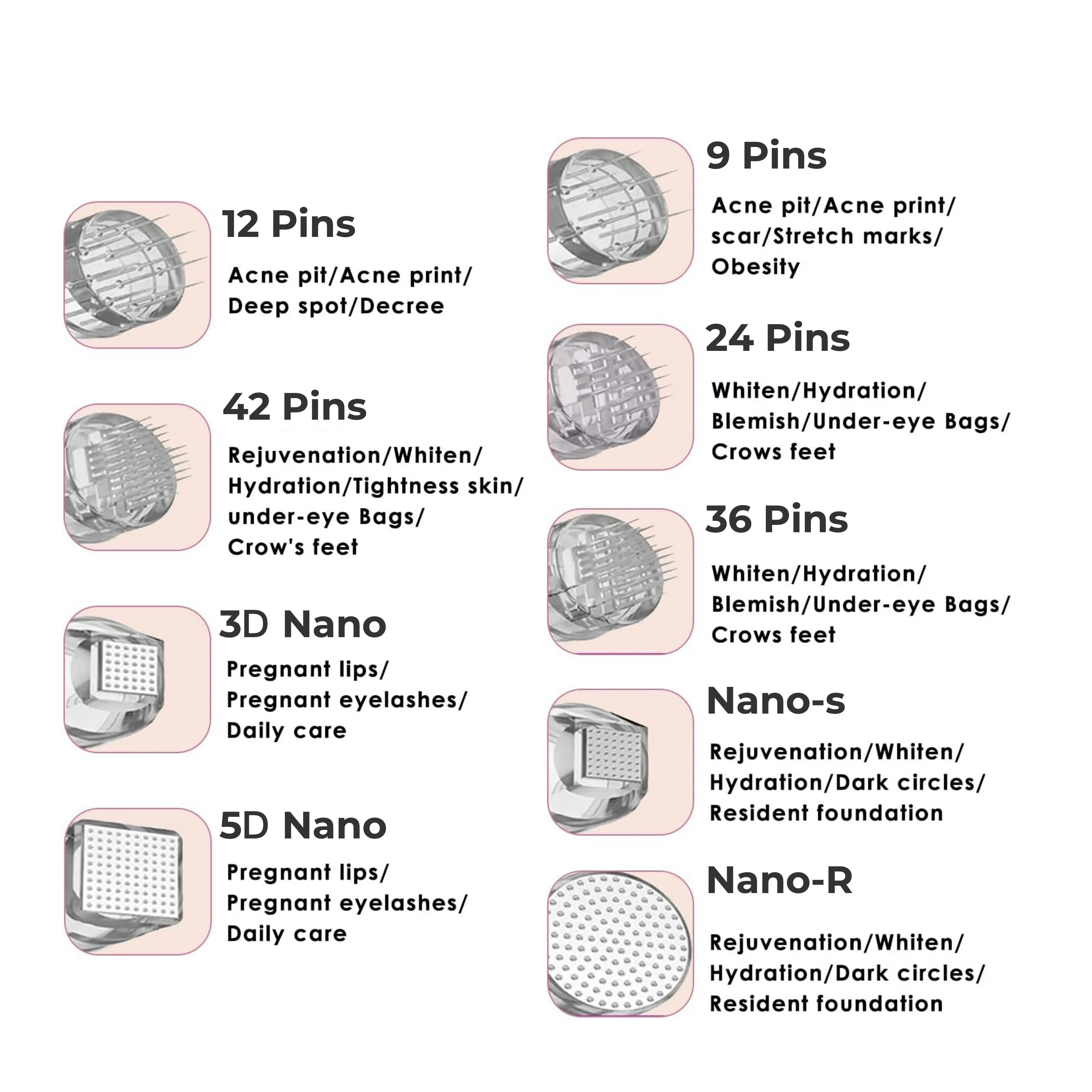 12 Pins

Acne pit/Acne print/ Deep spot/Decree

42 Pins

Rejuvenation/Whiten/ Hydration/Tightness skin/ under-eye Bags/ Crow's feet

3D Nano

Pregnant lips/ Pregnant eyelashes/ Daily care

5D Nano

Pregnant lips/ Pregnant eyelashes/ Daily care

9 Pins

Acne pit/Acne print/ scar/Stretch marks/ Obesity

24 Pins

Whiten/Hydration/ Blemish/Under-eye Bags/ Crows feet

36 Pins

Whiten/Hydration/ Blemish/Under-eye Bags/ Crows feet

Nano-s

Rejuvenation/Whiten/ Hydration/Dark circles/ Resident foundation

Nano-R

Rejuvenation/Whiten/ Hydration/Dark circles/ Resident foundation